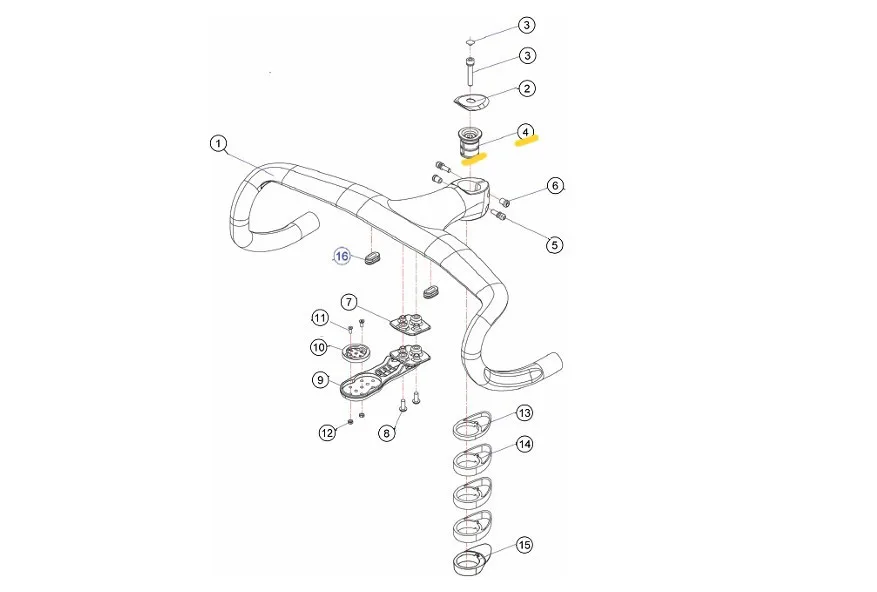 3
3
2
4
1
6
5
16
7
11
10
9
12
8
13
14
15